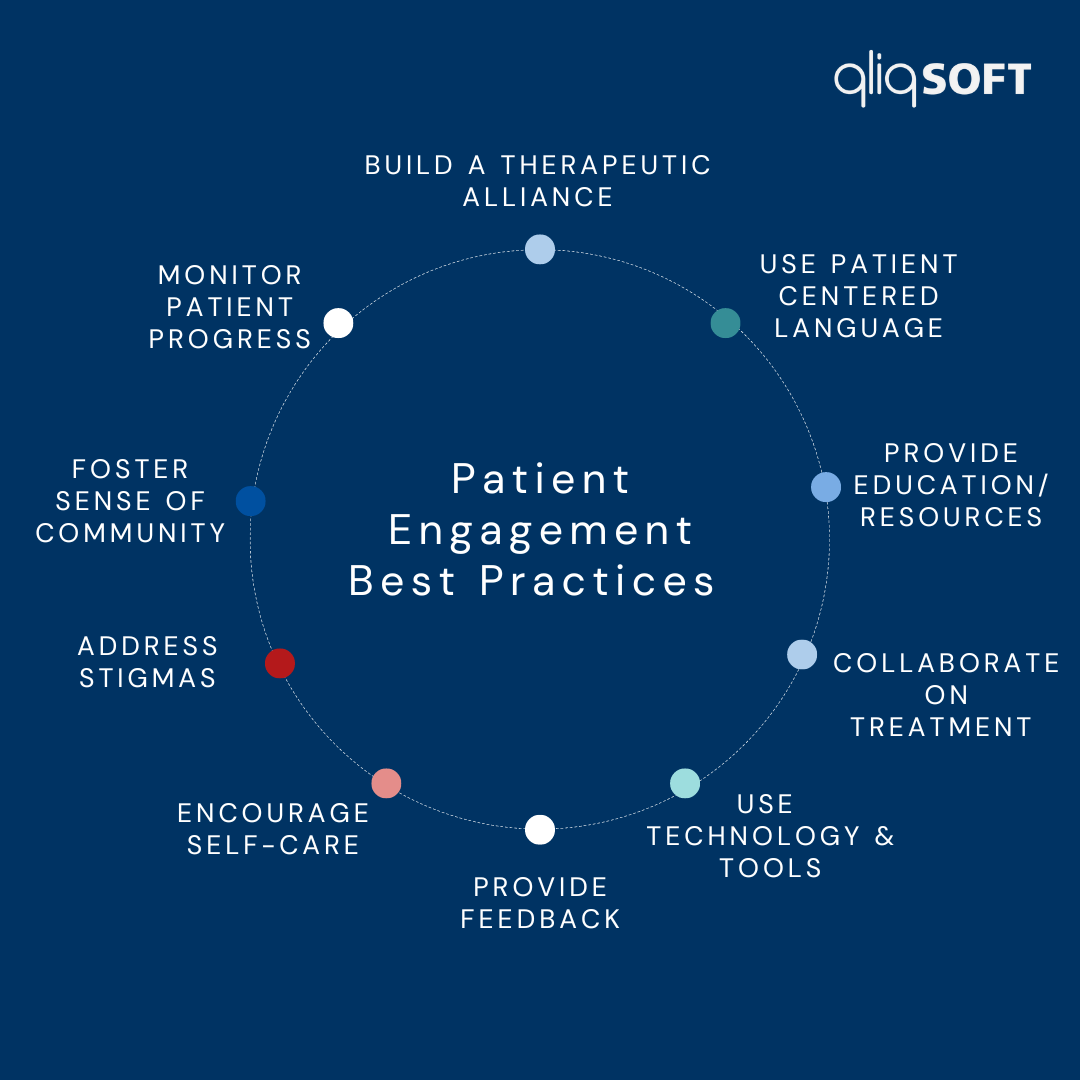 qliqSOFT

Patient Engagement Best Practices

BUILD A THERAPEUTIC ALLIANCE

USE PATIENT CENTERED LANGUAGE

PROVIDE EDUCATION/ RESOURCES

COLLABORATE ON TREATMENT

USE TECHNOLOGY & TOOLS

PROVIDE FEEDBACK

ENCOURAGE SELF-CARE

ADDRESS STIGMAS

FOSTER SENSE OF COMMUNITY

MONITOR PATIENT PROGRESS